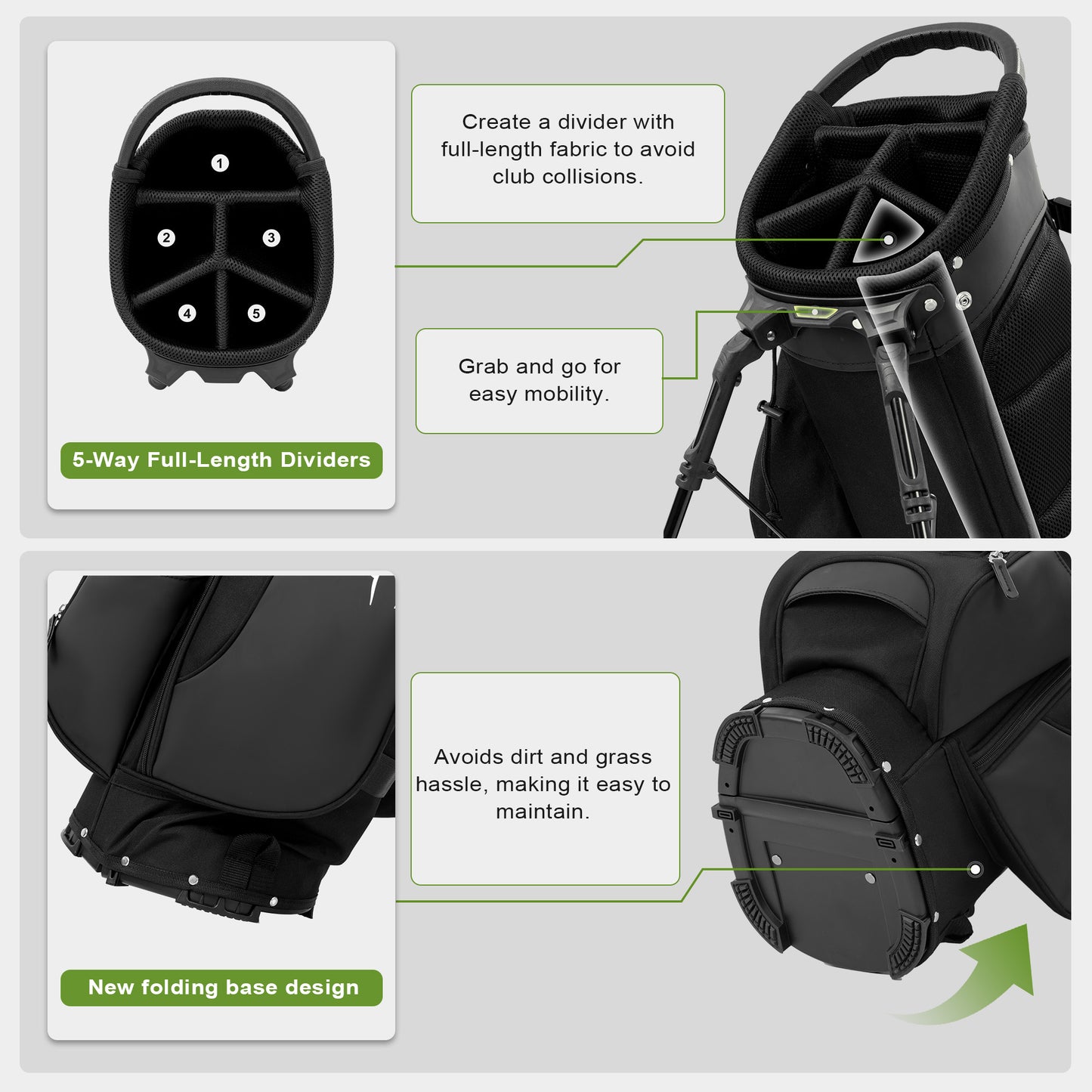 1

2

3

4

5

5-Way Full-Length Dividers

Create a divider with full-length fabric to avoid club collisions.

Grab and go for easy mobility.

New folding base design

Avoids dirt and grass hassle, making it easy to maintain.