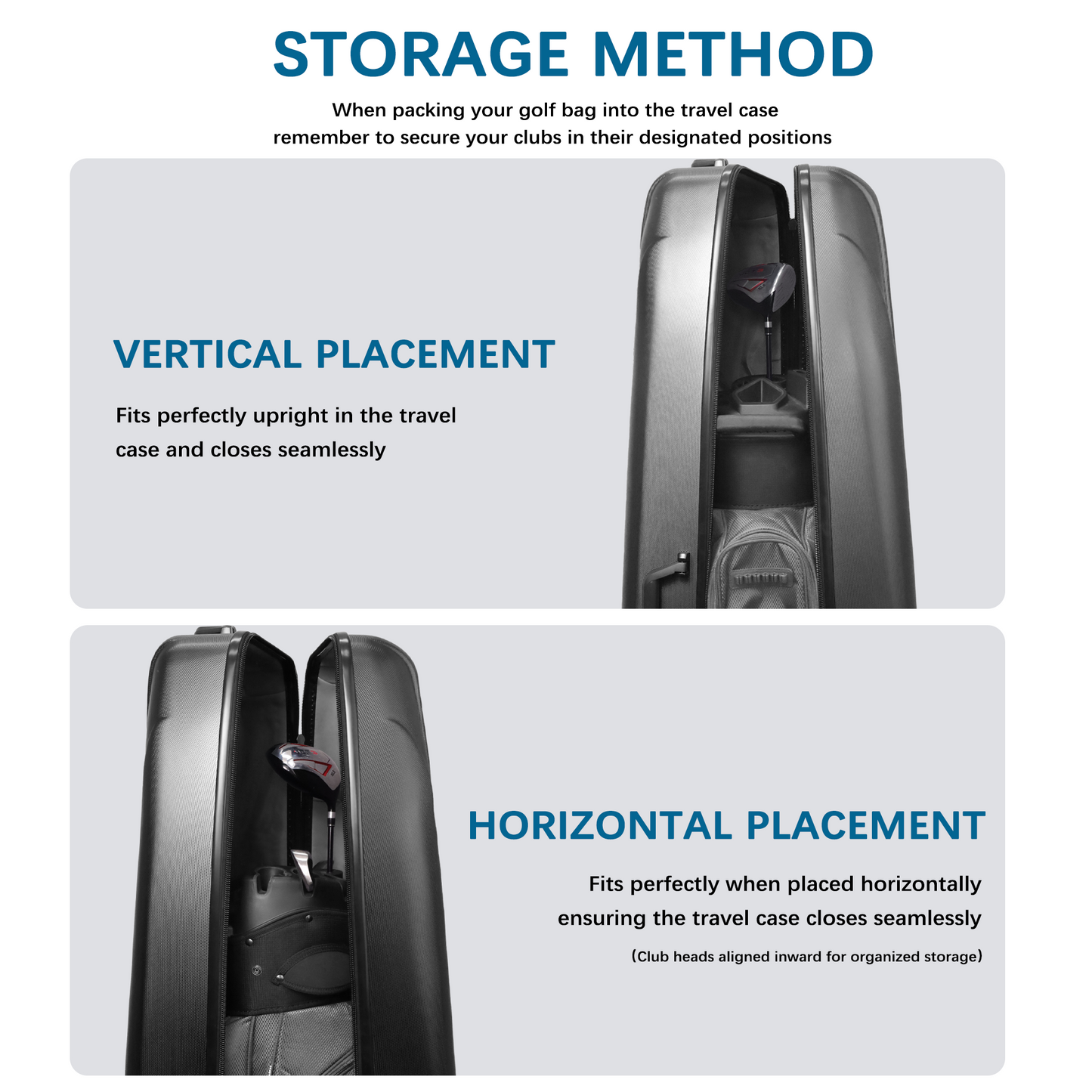 STORAGE METHOD

When packing your golf bag into the travel case remember to secure your clubs in their designated positions

VERTICAL PLACEMENT

Fits perfectly upright in the travel case and closes seamlessly

HORIZONTAL PLACEMENT

Fits perfectly when placed horizontally ensuring the travel case closes seamlessly

(Club heads aligned inward for organized storage)