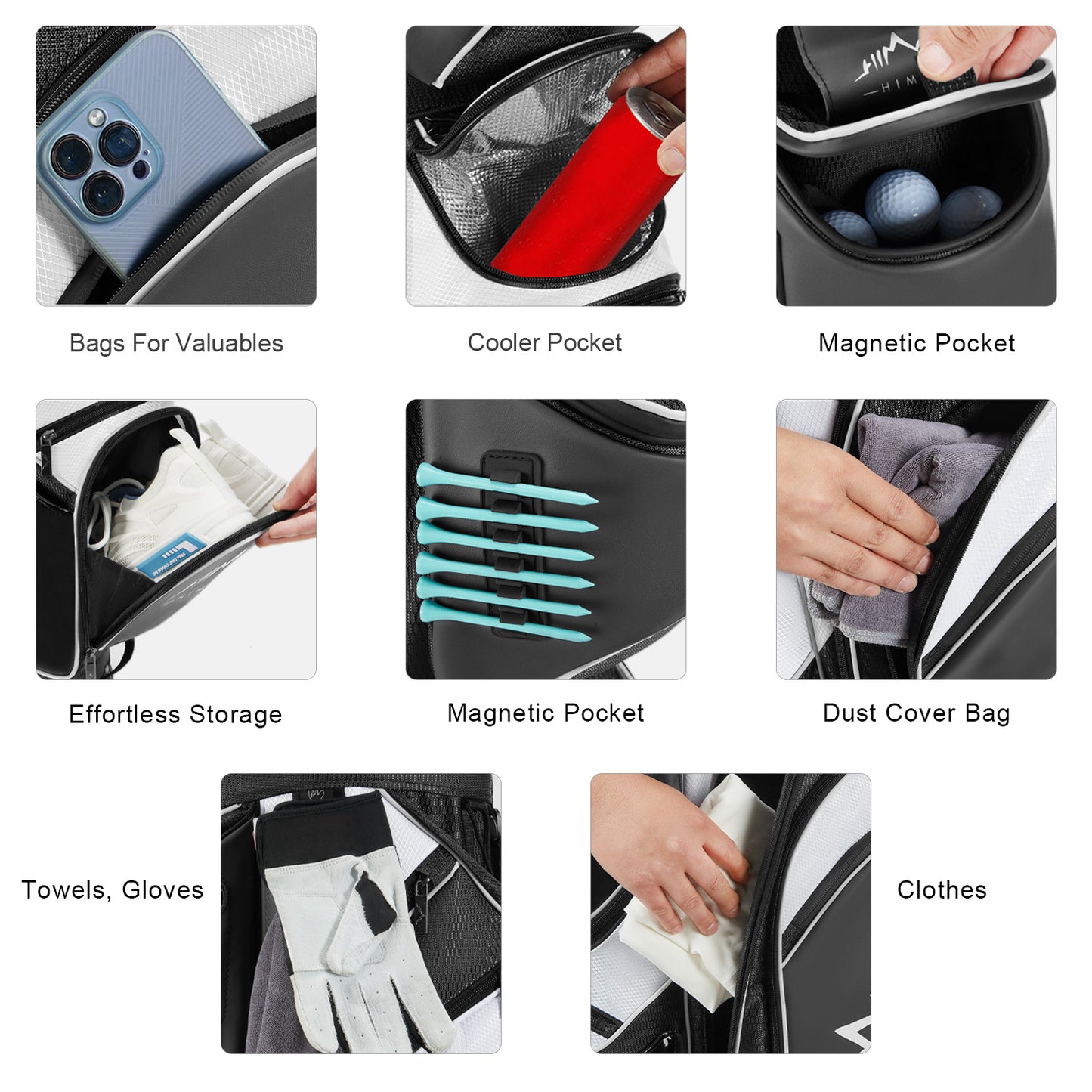 HIM

Bags For Valuables

Cooler Pocket

Magnetic Pocket

Effortless Storage

Magnetic Pocket

Dust Cover Bag

Towels, Gloves

Clothes