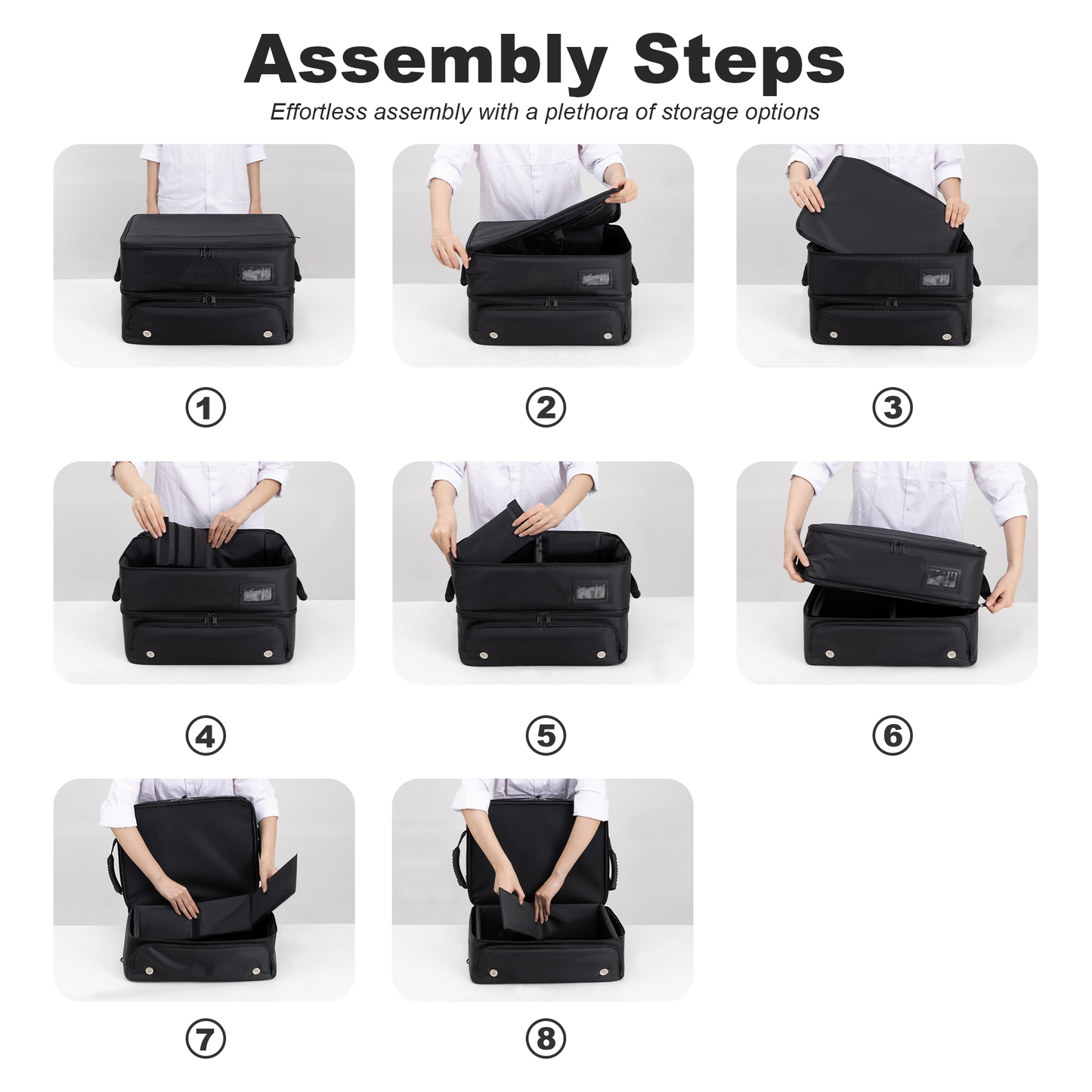 Assembly Steps

Effortless assembly with a plethora of storage options

①

②

③

④

⑤

⑥

⑦

⑧